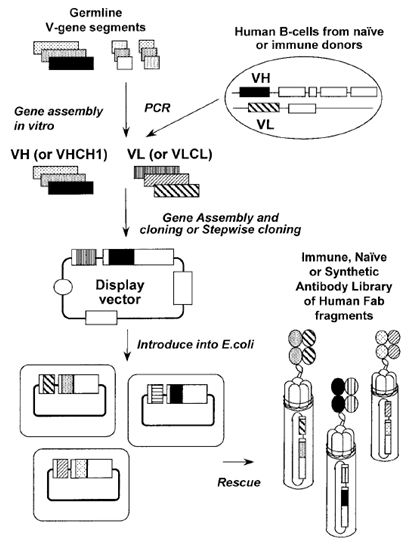 Germline V-gene segments

Human B-cells from naïve or immune donors

VH

VL

Gene assembly in vitro

PCR

VH (or VHCH1)

VL (or VLCL)

Gene Assembly and cloning or Stepwise cloning

Display vector

Immune, Naïve or Synthetic Antibody Library of Human Fab fragments

Introduce into E.coli

Rescue