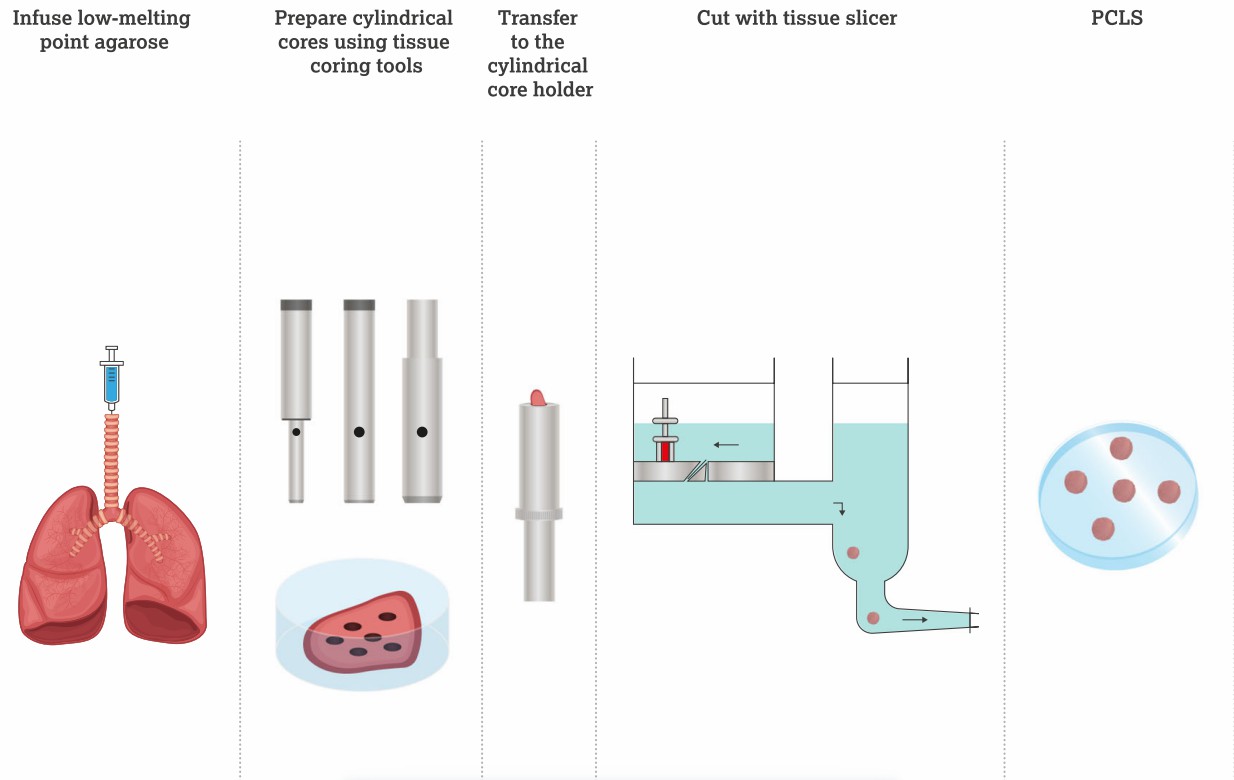 Infuse low-melting point agarose

Prepare cylindrical cores using tissue coring tools

Transfer to the cylindrical core holder

Cut with tissue slicer

PCLS