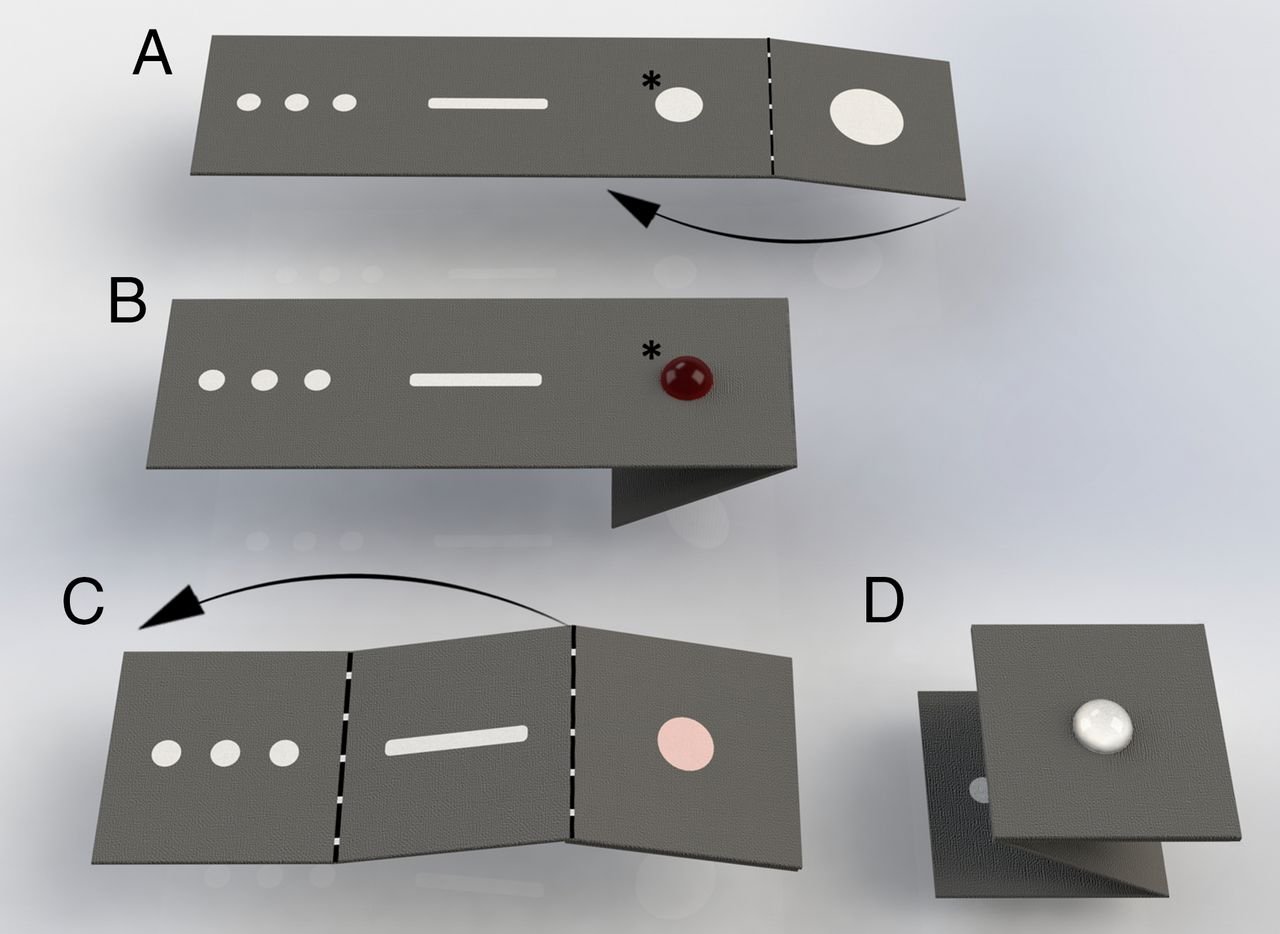 A

*

B

*

C

D