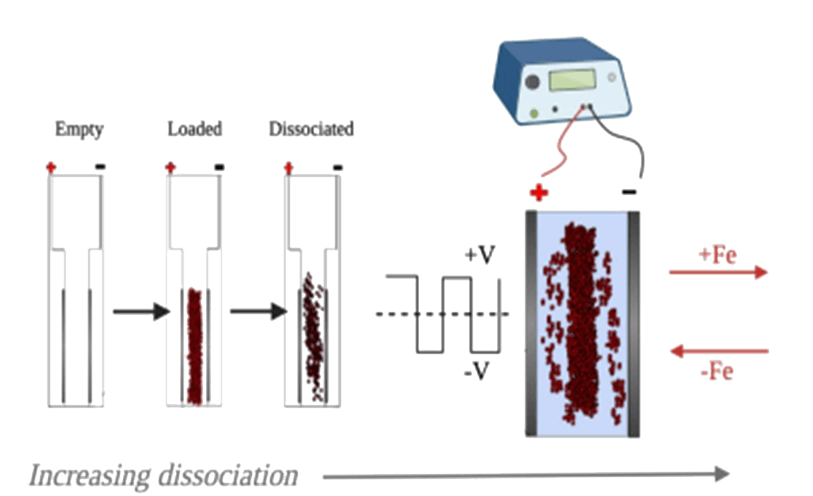 Empty

Loaded

Dissociated

+ -

+ -

+ -

+V

-V

+ -

+Fe

-Fe

Increasing dissociation