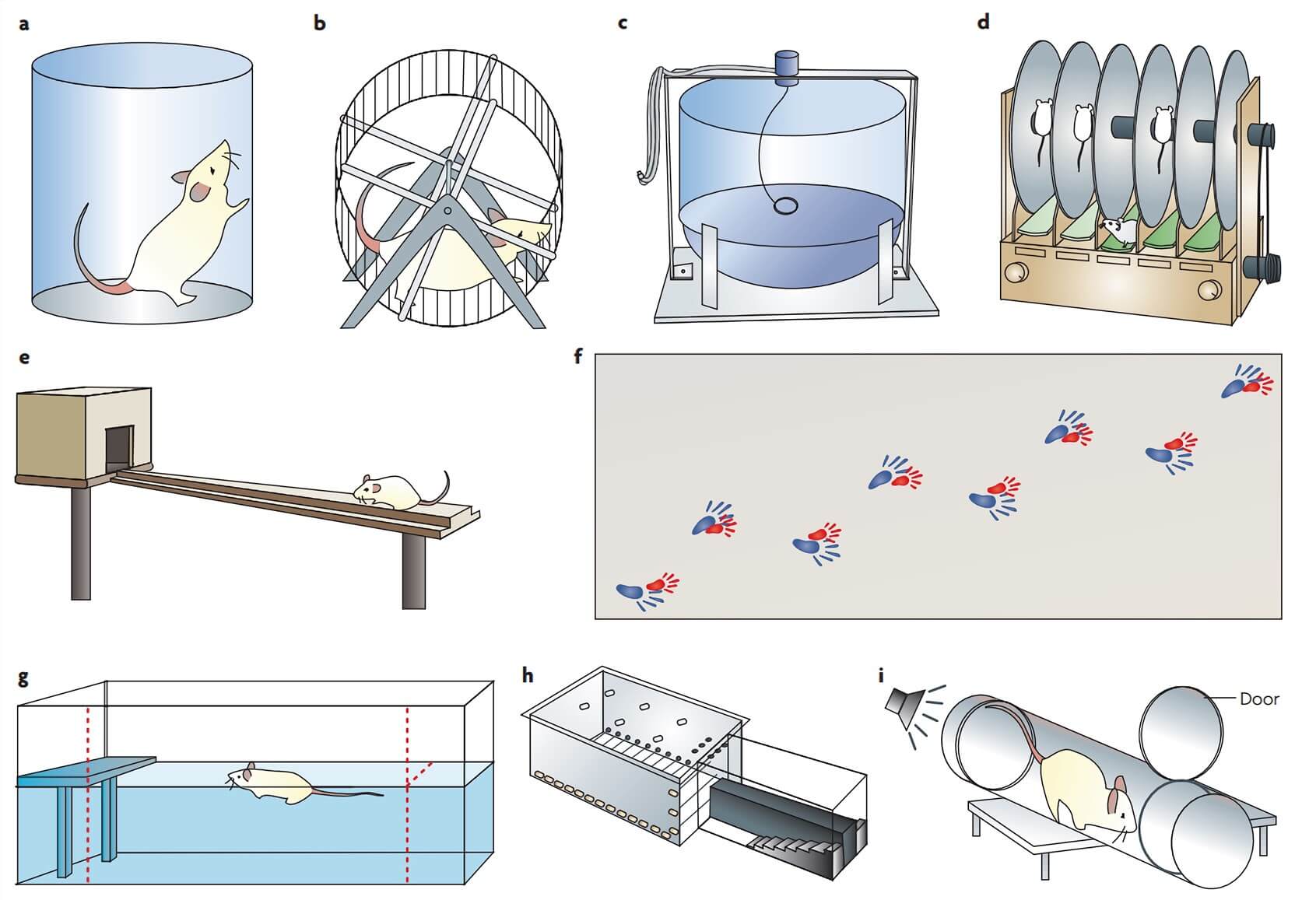 a

b

c

d

e

f

g

h

i

Door