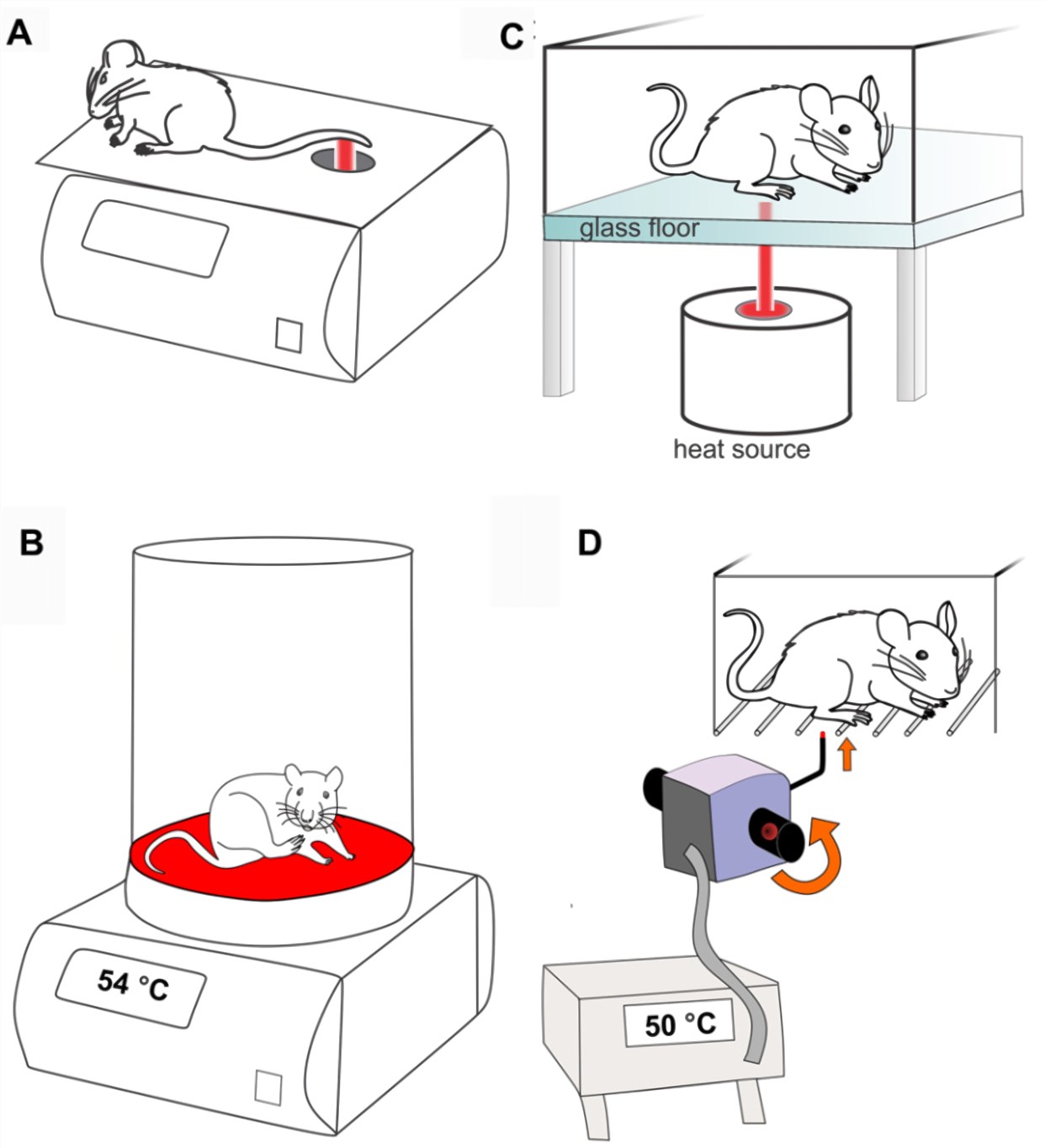 A

C

glass floor

heat source

B

54 °C

D

50 °C