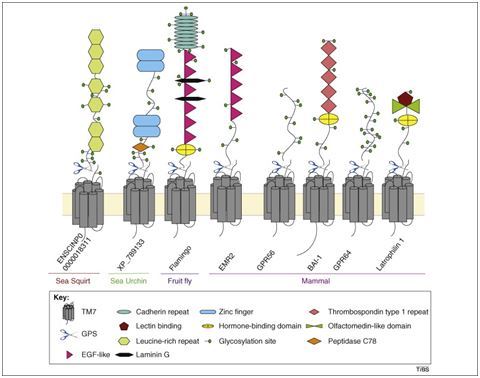 ENSCINP0
000018311

XP_789133

Flamingo

EMR2

GPR56

BAI-1

GPR64

Latrophilin 1

Sea Squirt

Sea Urchin

Fruit fly

Mammal

Key:

TM7

GPS

EGF-like

Cadherin repeat

Lectin binding

Leucine-rich repeat

Laminin G

Zinc finger

Hormone-binding domain

Glycosylation site

Thrombospondin type 1 repeat

Olfactomedin-like domain

Peptidase C78

TiBS